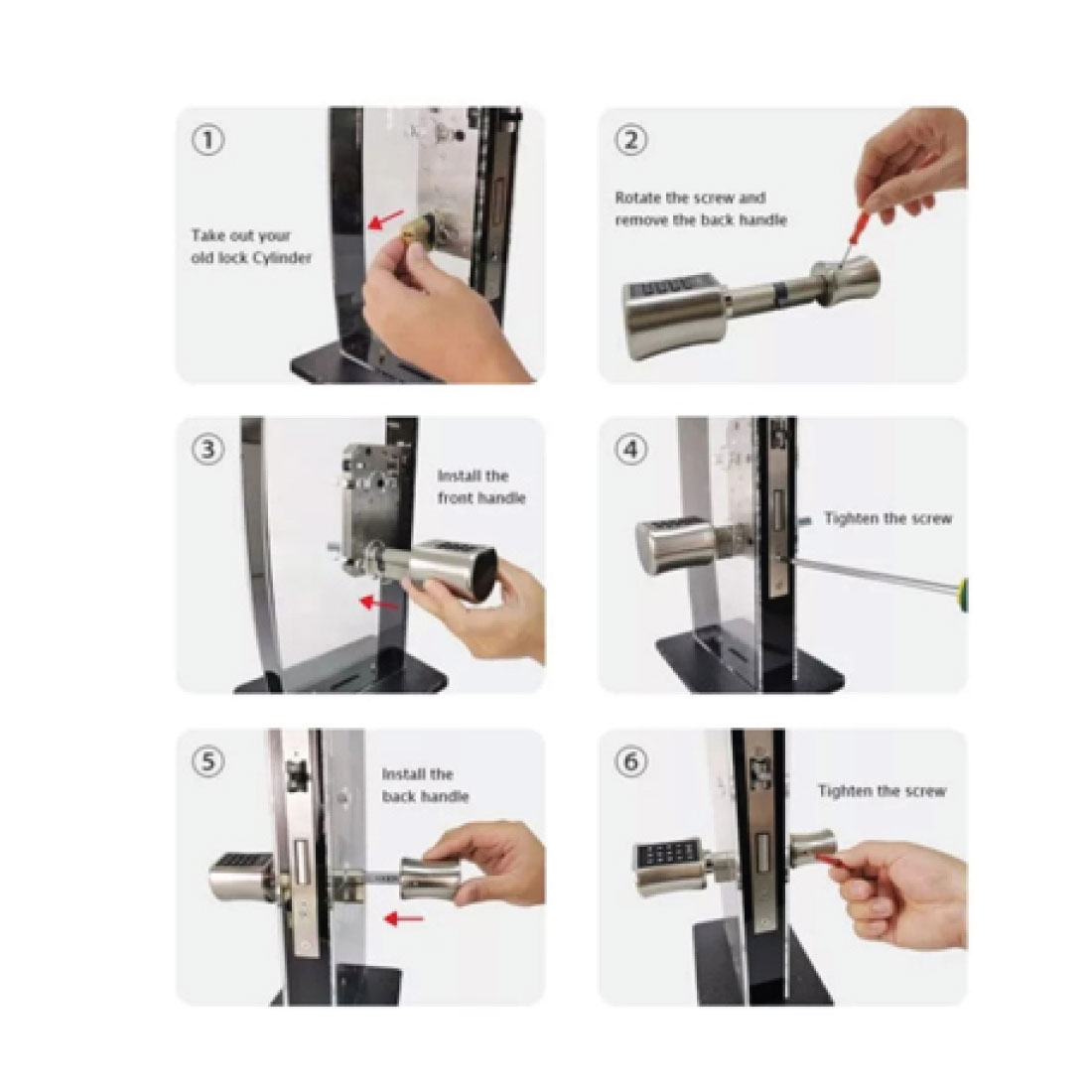 ①

Take out your old lock Cylinder

②

Rotate the screw and remove the back handle

③

Install the front handle

④

Tighten the screw

⑤

Install the back handle

⑥

Tighten the screw